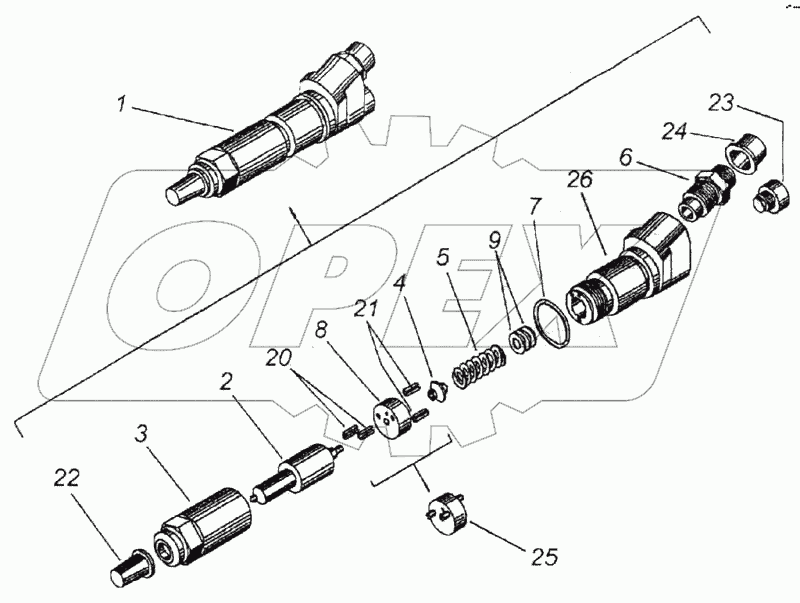 1
23
24
6
26
7
9
5
4
21
8
20
2
3
22
25
OPEX