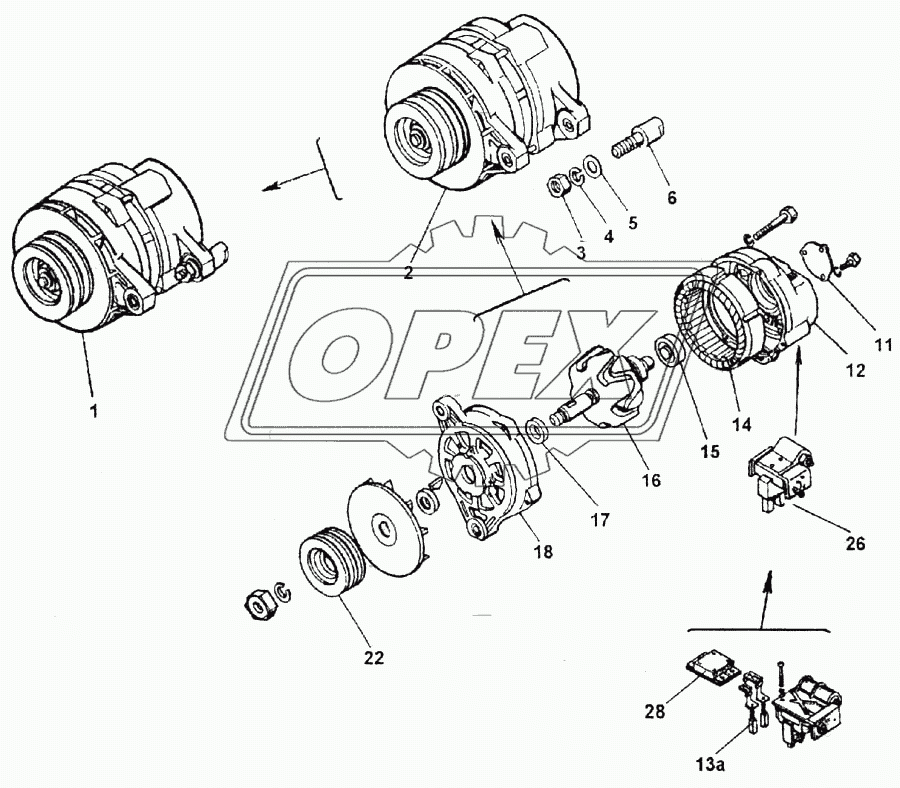 OPEX

1
2
3
4
5
6
11
12
14
15
16
17
18
22
26
28
13a