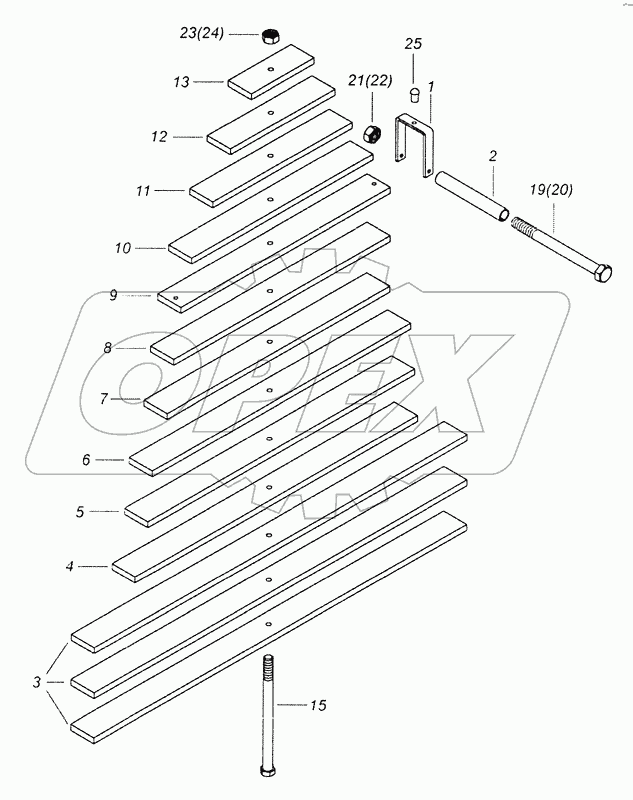 23(24)
25
13
21(22)
1
12
2
11
19(20)
10
9
8
7
6
5
4
3
15
OPEX