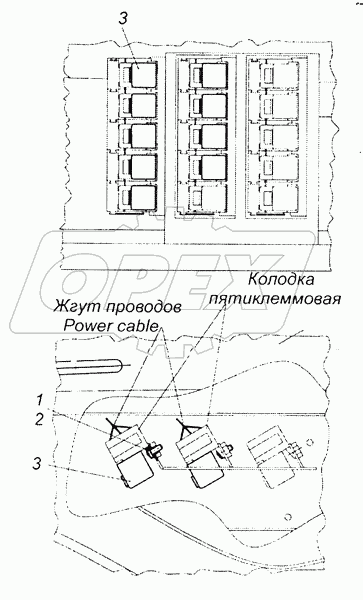 3
OPEX
Колодка пятиклеммовая
Жгут проводов
Power cable
1
2
3