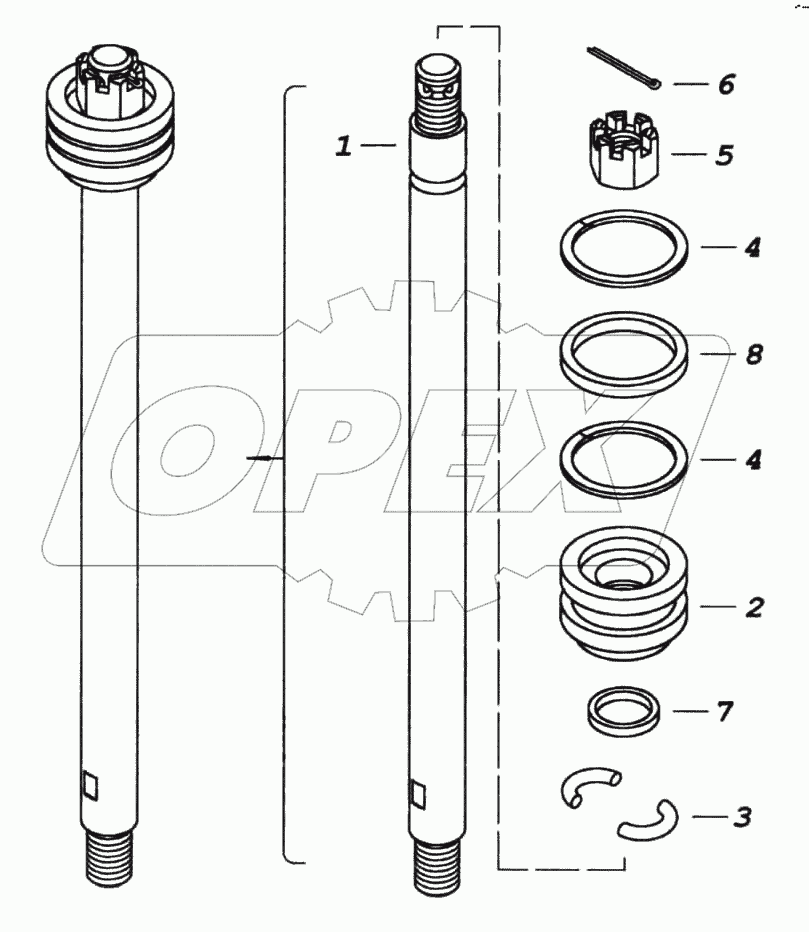 1
6
5
4
8
4
2
7
3
OPEX