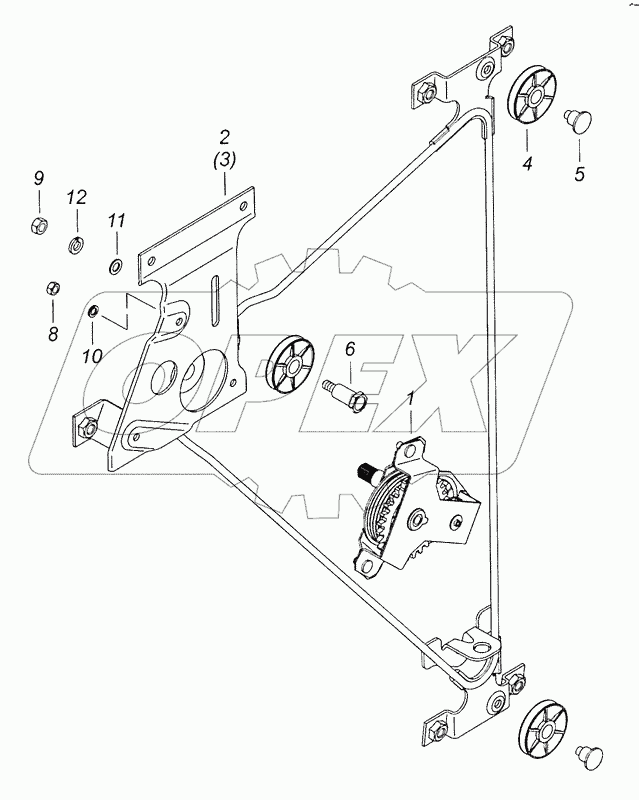 2
(3)
9
12
11
8
10
4
5
6
1
OPEX