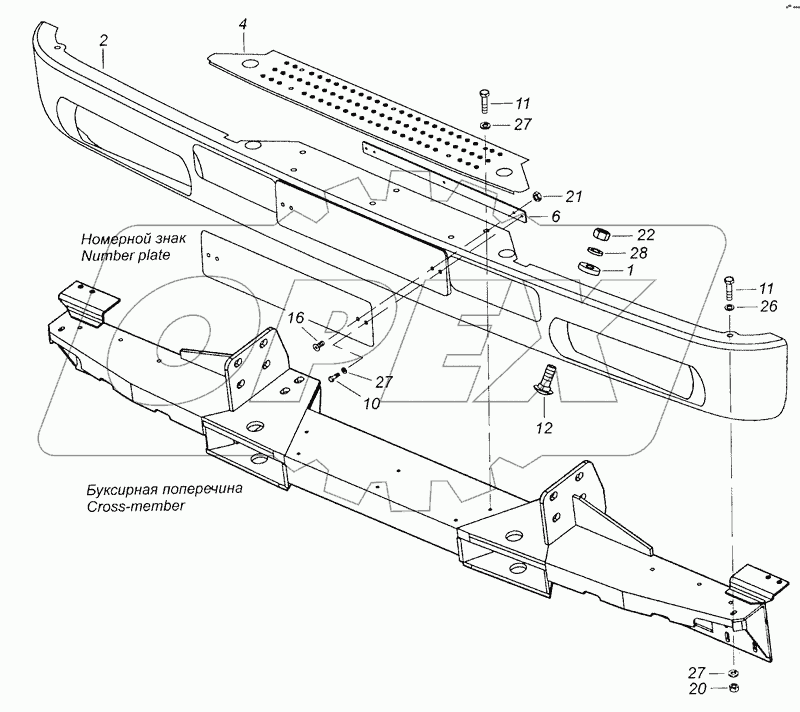 2
4
11
27
21
6
22
28
1
11
26
Номерной знак
Number plate
16
27
10
12
Буксирная поперечина
Cross-member
27
20
OPEX