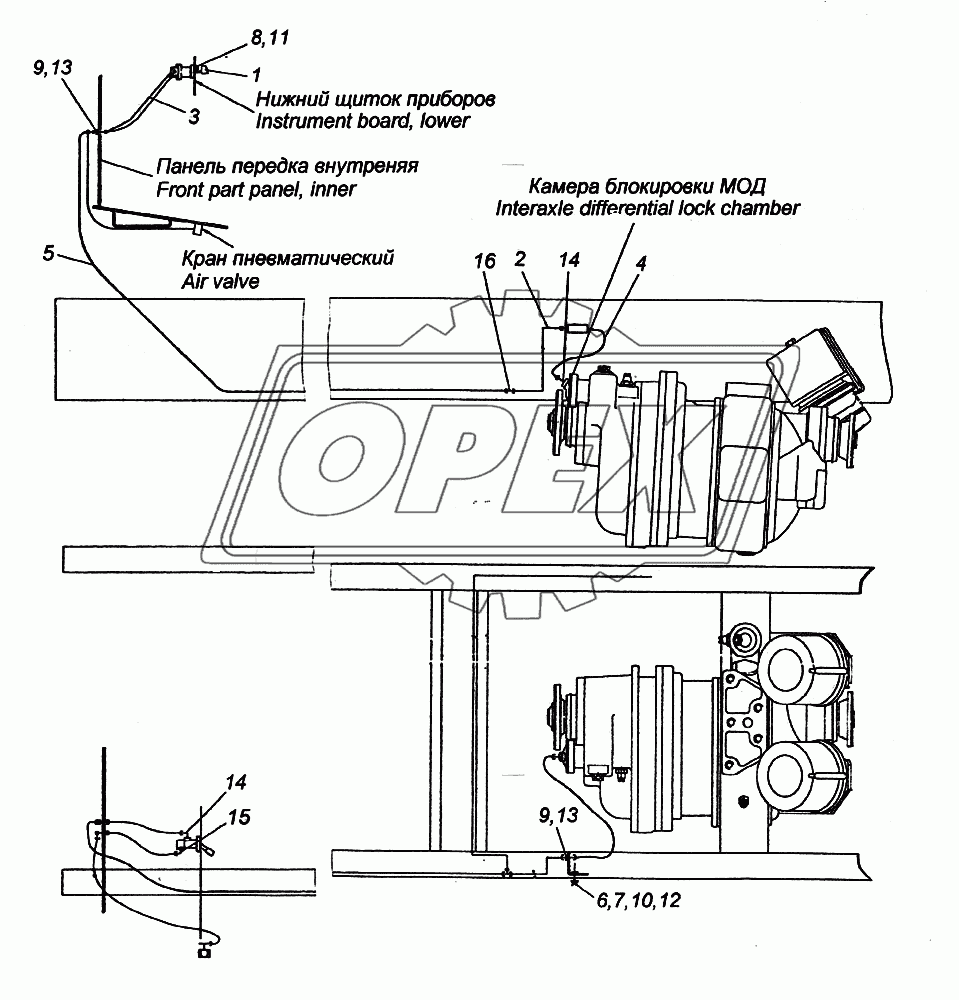 8,11
9,13
1
3
Нижний щиток приборов
Instrument board, lower
Панель передка внутреняя
Front part panel, inner
Камера блокировки МОД
Interaxle differential lock chamber
5
Кран пневматический
Air valve
16
2
14
4
OPEX
14
15
9,13
6,7,10,12