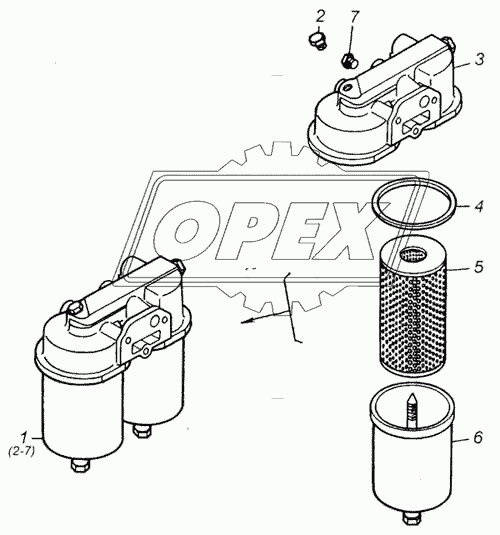 2
7
3
OPEX
4
5
1
(2-7)
6