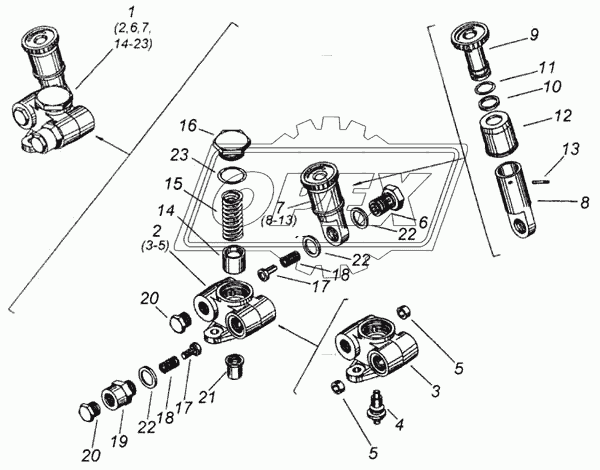 1
(2,6,7,
14-23)

9

11

10

12

13

8

16

23

15

14

2
(3-5)

7
(8-13)

6

22

22

18

17

20

5

3

4

5

21

17

18

22

19

20

OPEX