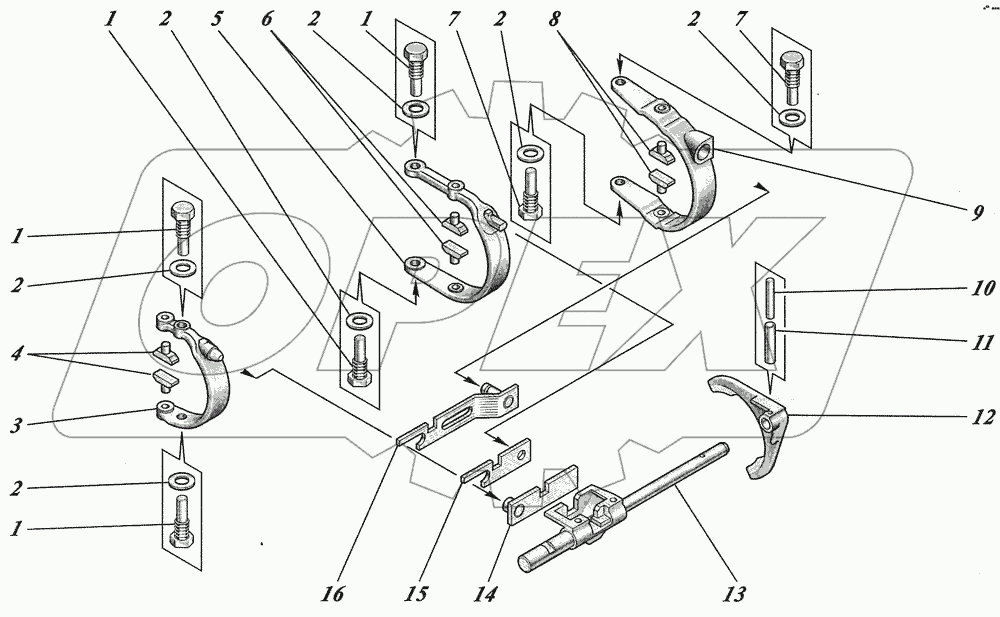 1
2
5
6
2
1
7
2
8
2
7
9
1
2
4
3
2
1
10
11
12
16
15
14
13
OPEX