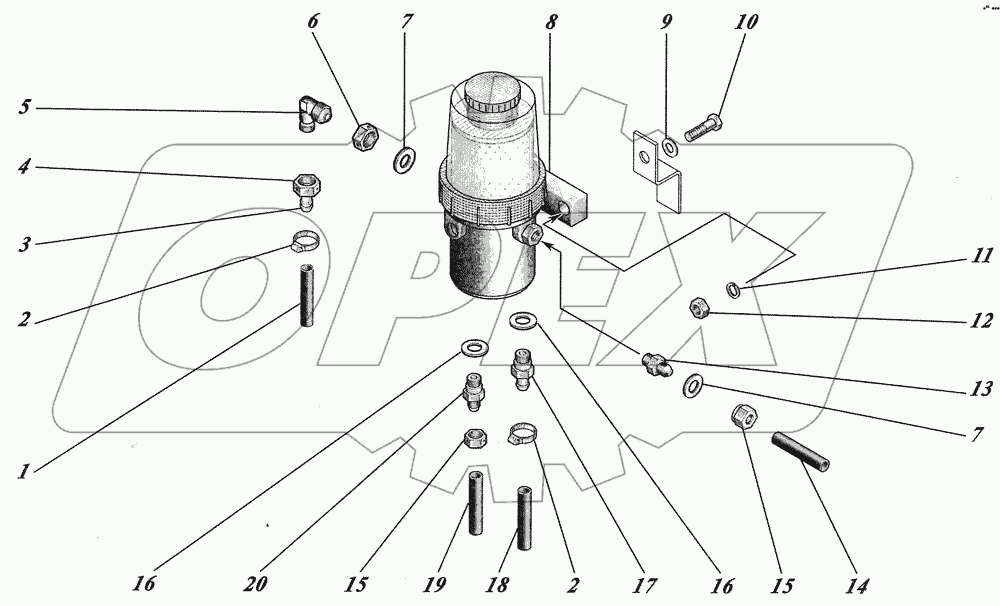 6 7 8 9 10
5
4
3
2
1
11
12
13
7
16 20 15 19 18 2 17 16 15 14
OPEX