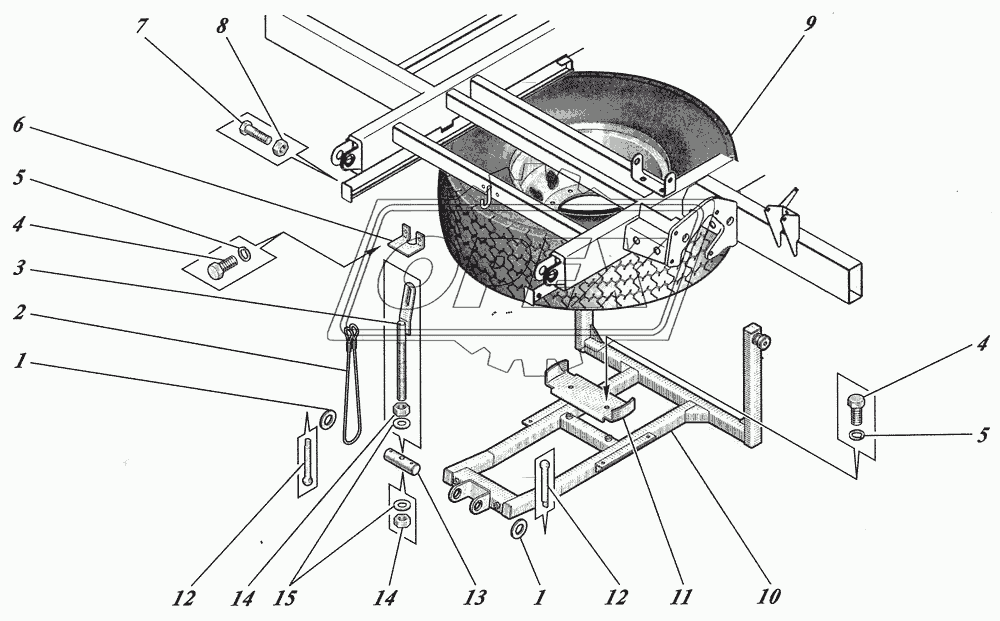 7
8
9
6
5
4
3
2
1
4
5
12
14
15
14
13
1
12
11
10