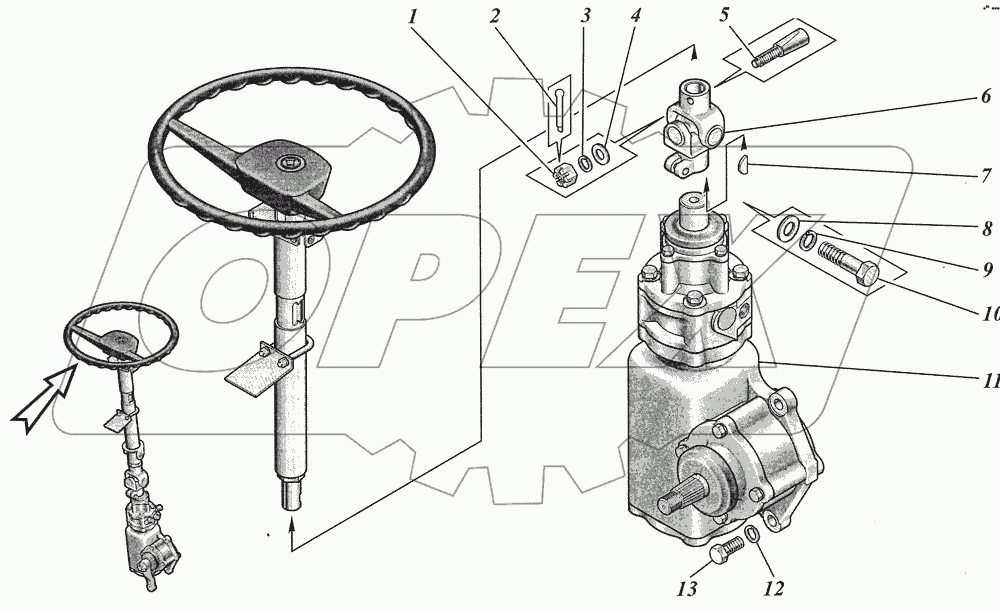 1
2
3
4
5
6
7
8
9
10
11
13
12
OPEX