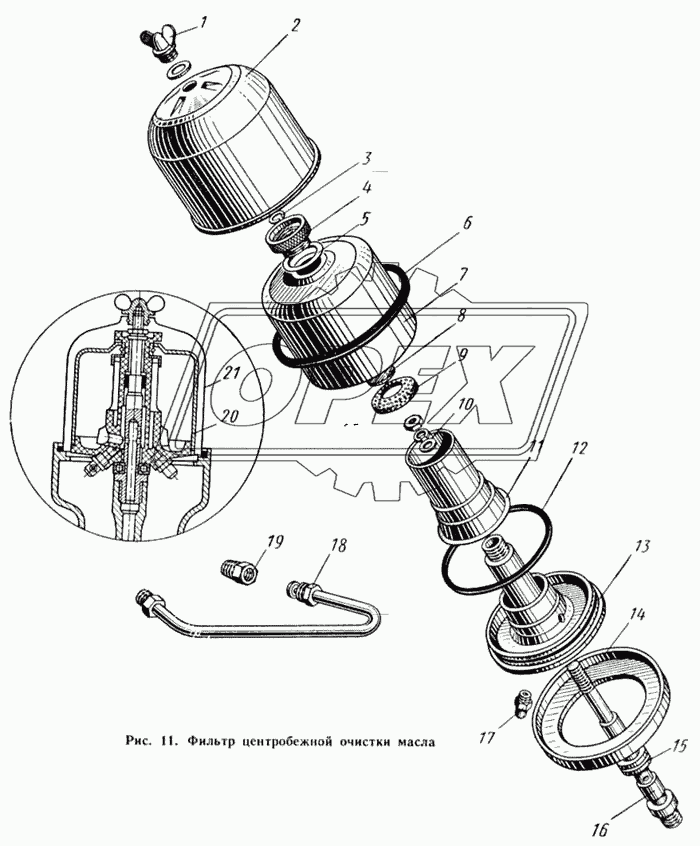 1
2
3
4
5
6
7
8
9
10
11
12
13
14
15
16
17
18
19
20
21
OPEX
Рис. 11. Фильтр центробежной очистки масла