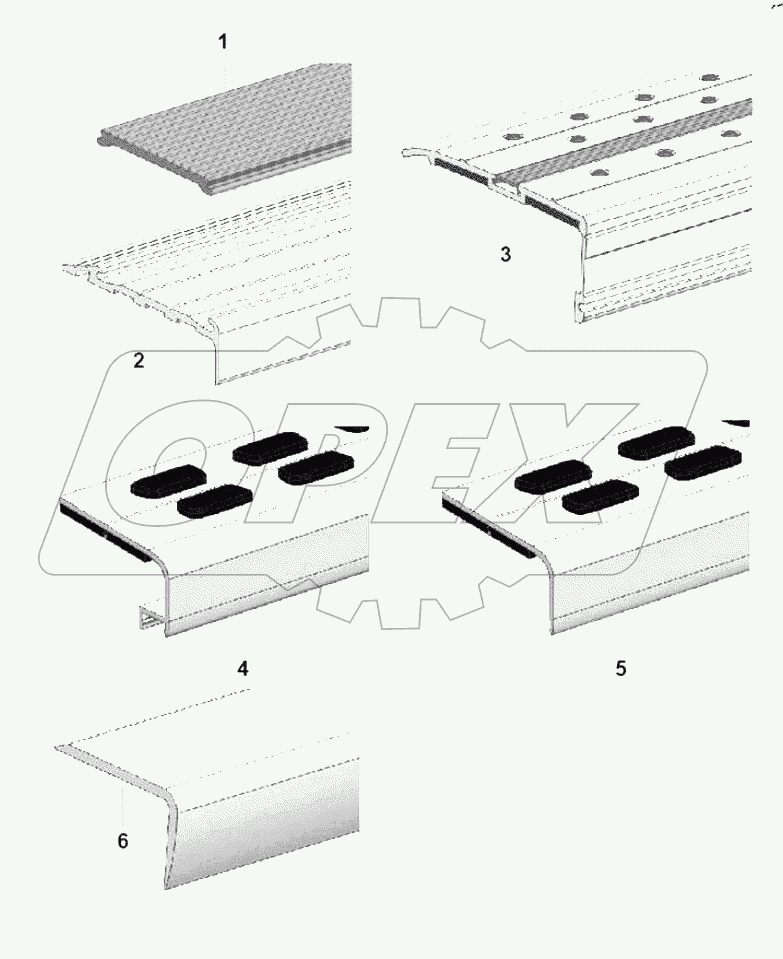 1

3

2

OPEX

4

5

6