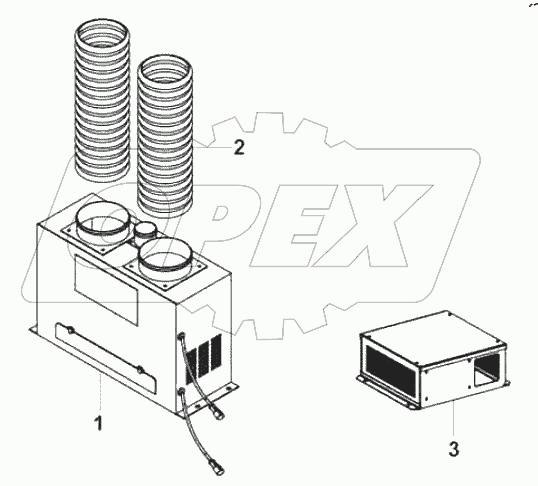 2

PEX

1

3