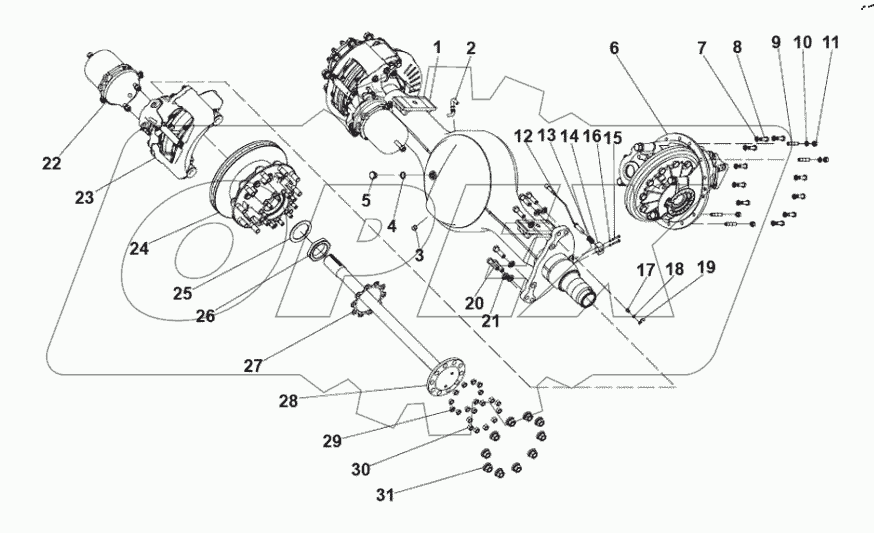 1
2
6
7
8
9
10
11
12
13
14
16
15
22
23
5
4
3
24
25
26
20
21
17
18
19
27
28
29
30
31