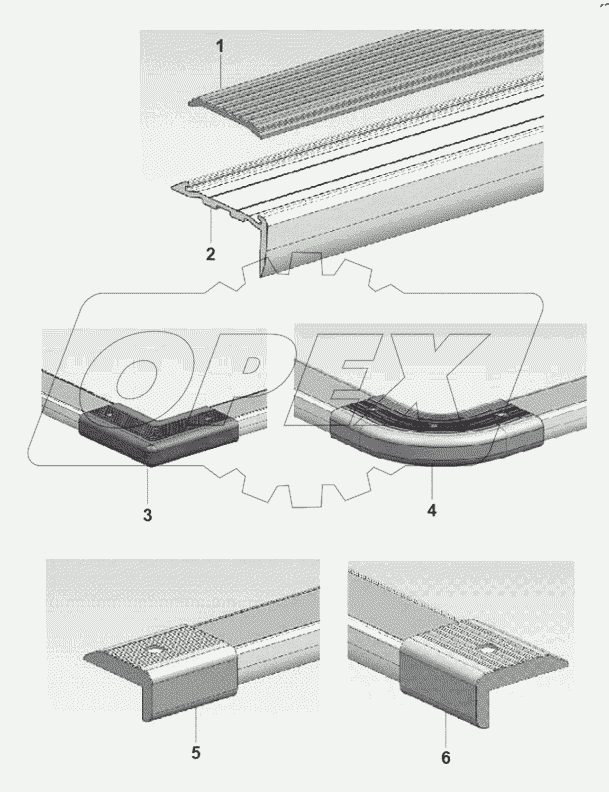 1

2

OPEX

3

4

5

6