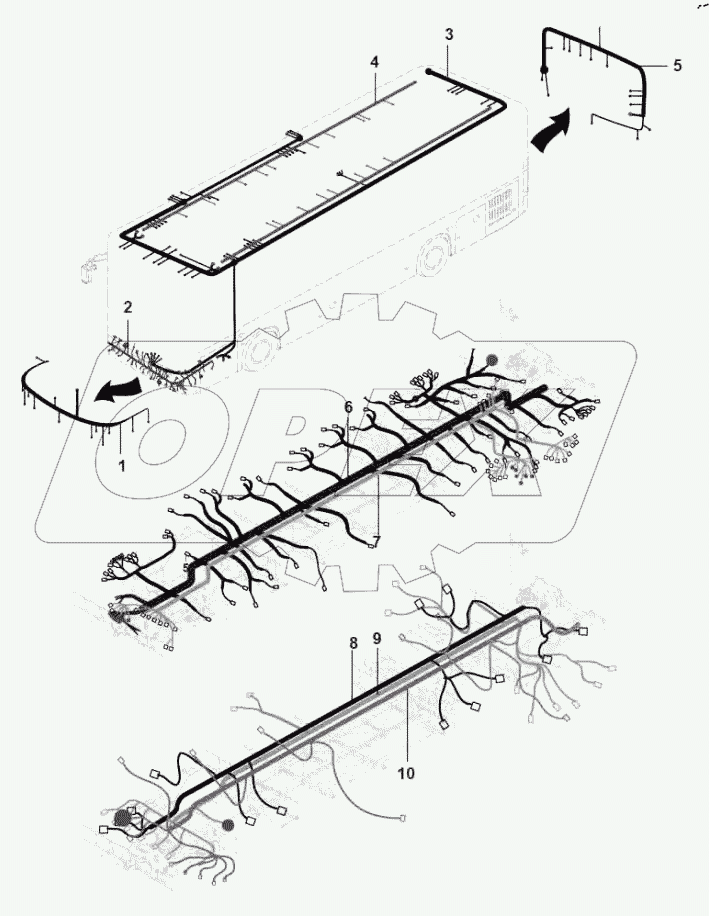 3
4
5
2
1
6
7
8
9
10