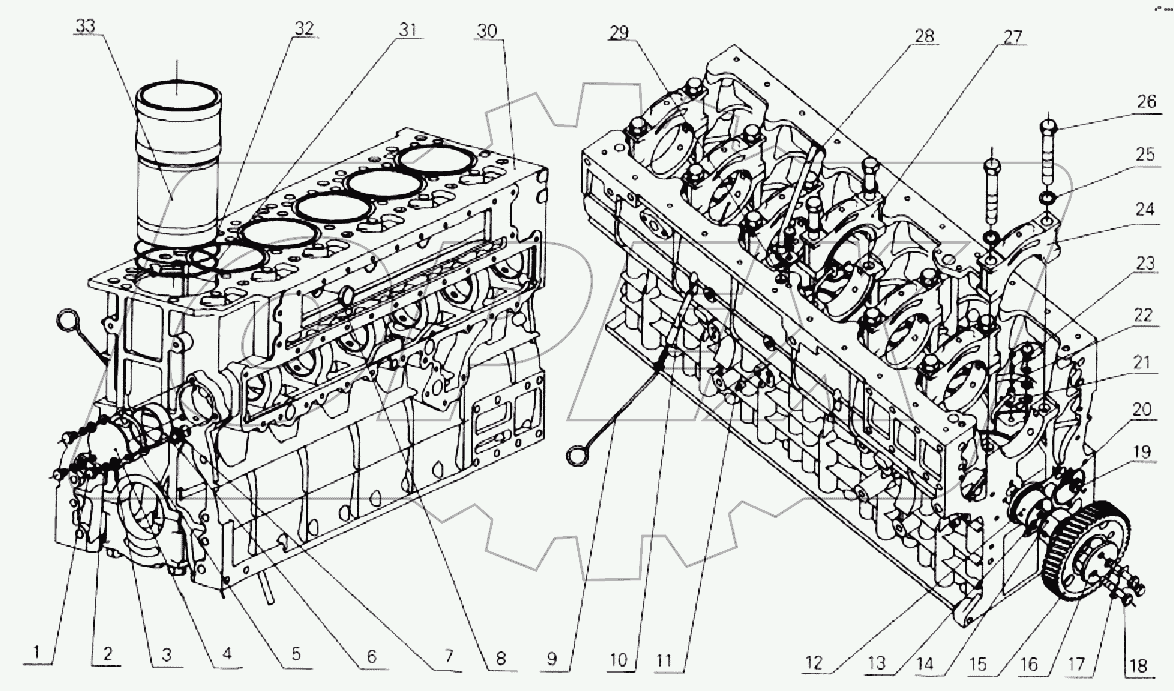 33
32
31
30
29
28
27
26
25
24
23
22
21
20
19
1
2
3
4
5
6
7
8
9
10
11
12
13
14
15
16
17
18