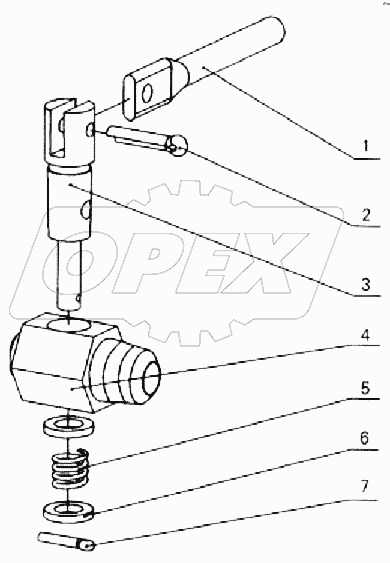 OPEX

1

2

3

4

5

6

7