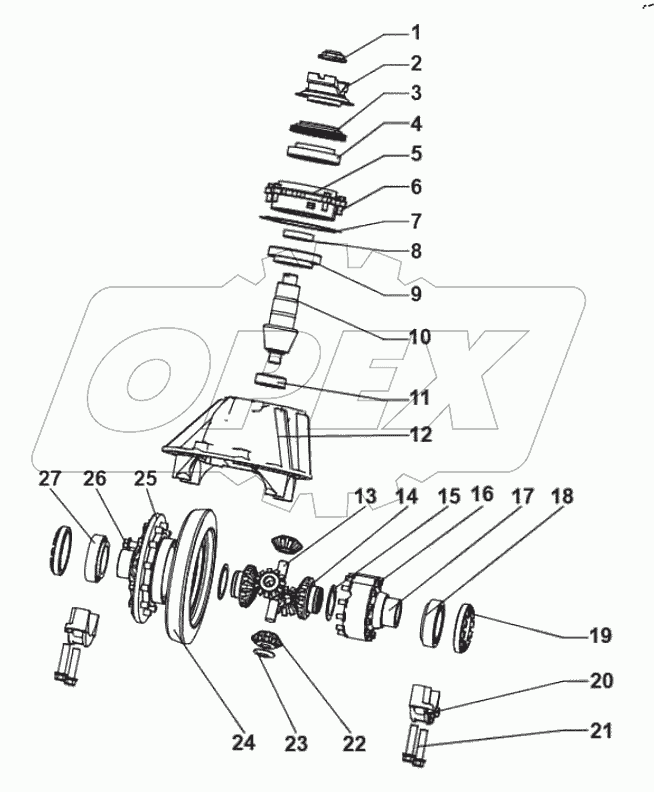 1
2
3
4
5
6
7
8
9
10
11
12
OPEX
27 26 25
13 14 15 16 17 18
19
20
21
24 23 22