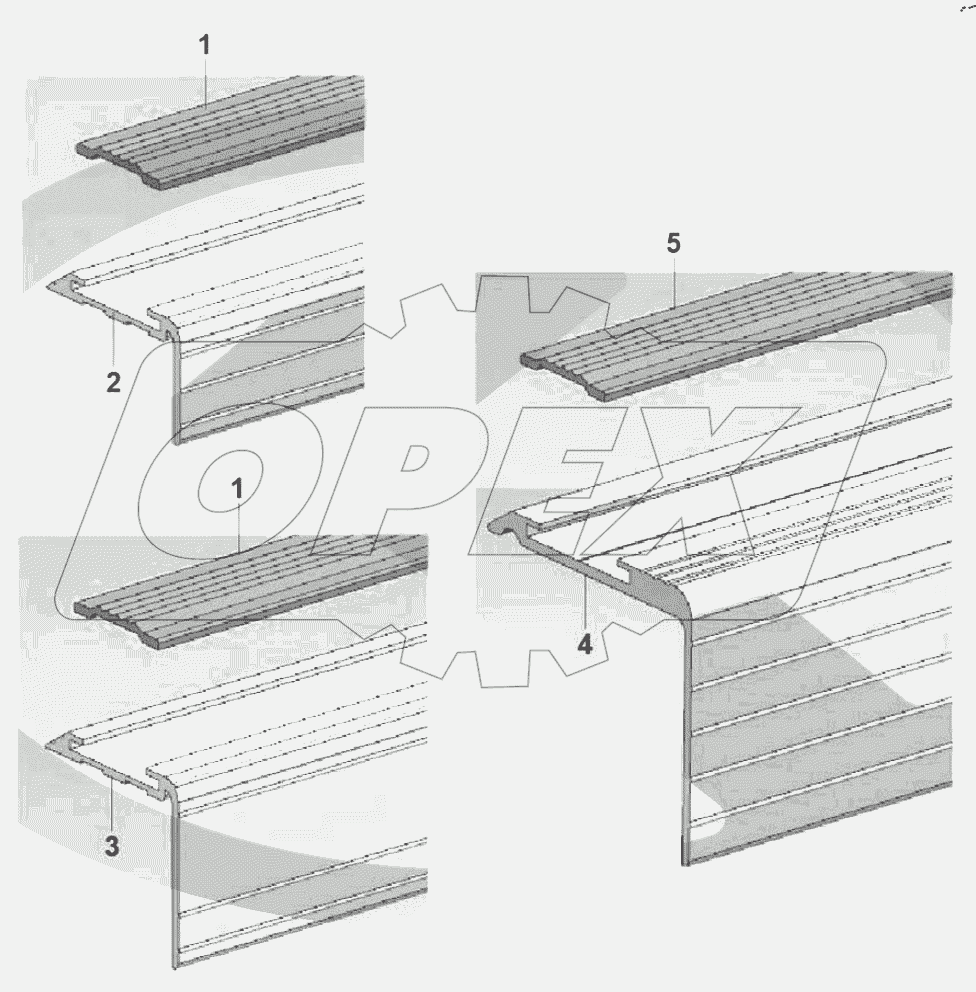 1

2

5

OPEX

1

4

3