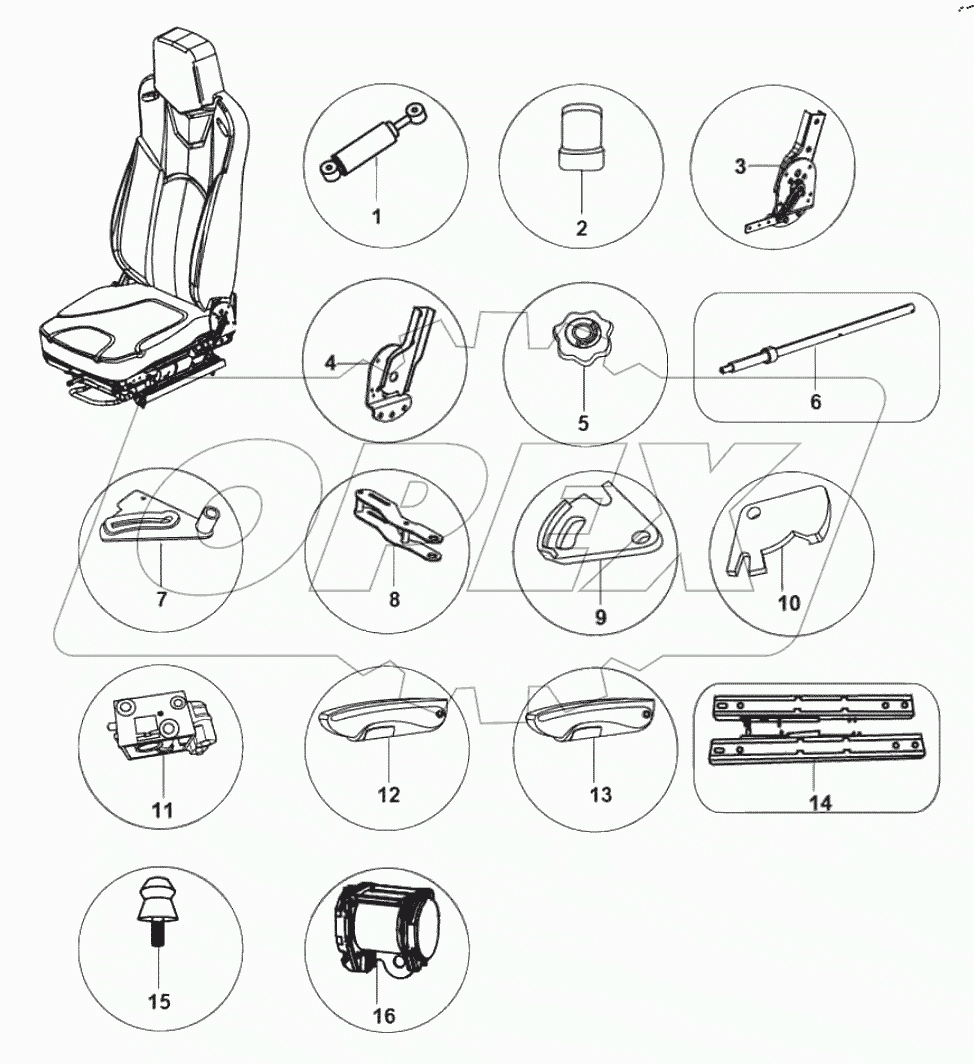 1
2
3
4
5
6
7
8
9
10
11
12
13
14
15
16
OREX