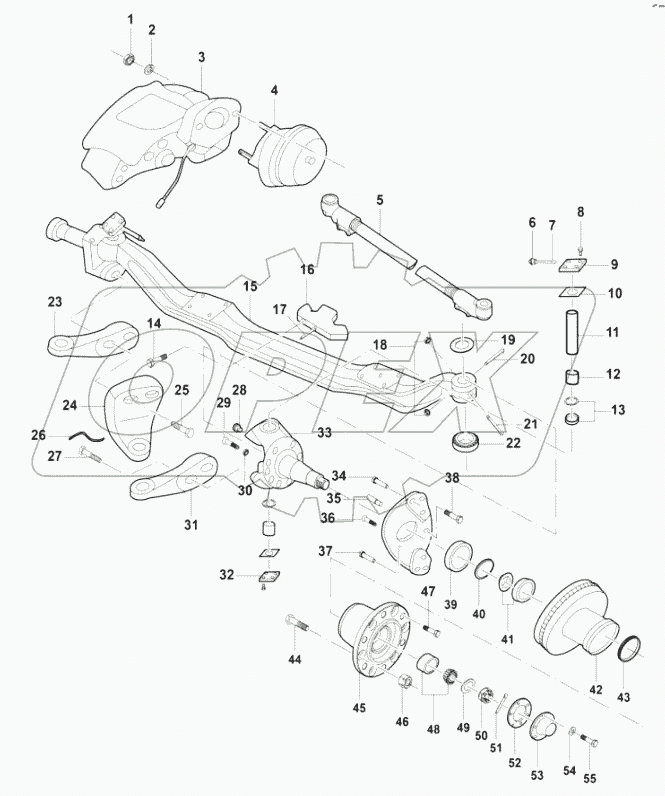 1 2 3 4 5 6 7 8 9 10 11 12 13 14 15 16 17 18 19 20 21 22 23 24 25 26 27 28 29 30 31 32 33 34 35 36 37 38 39 40 41 42 43 44 45 46 47 48 49 50 51 52 53 54 55

OPEX