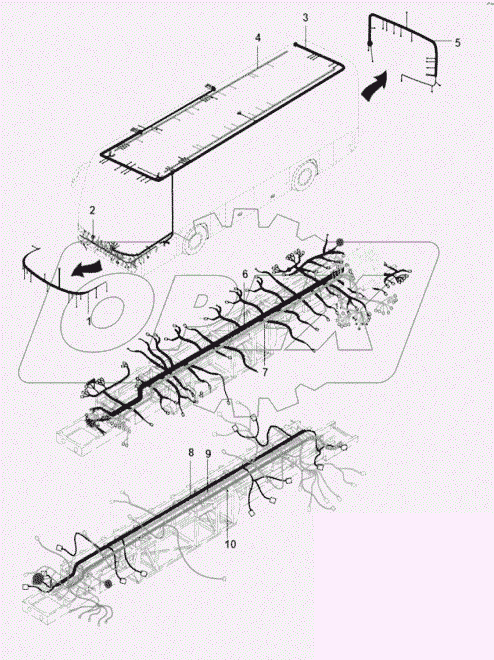 3
4
5
2
1
6
7
8
9
10