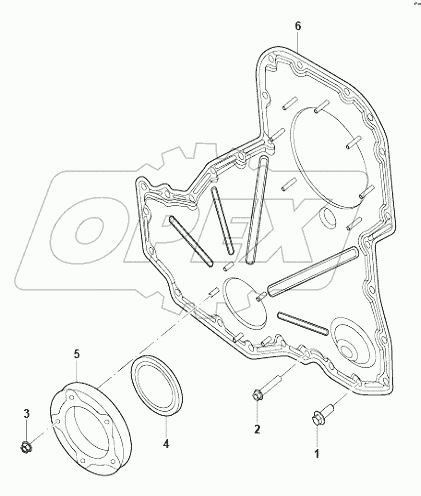 6
OPEX
5
3
4
2
1