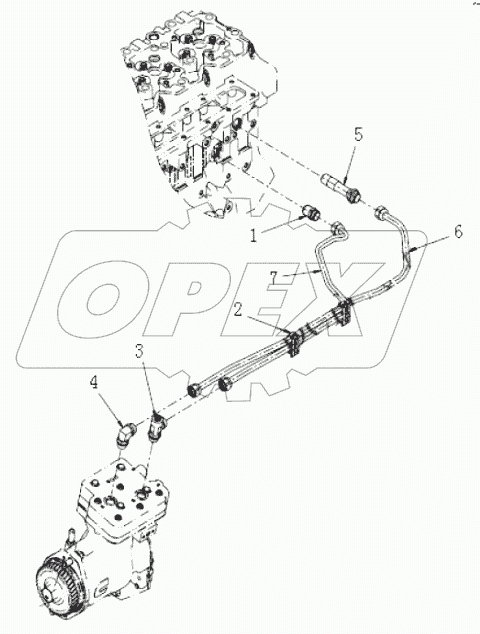 5
1
6
7
OPEX
2
3
4