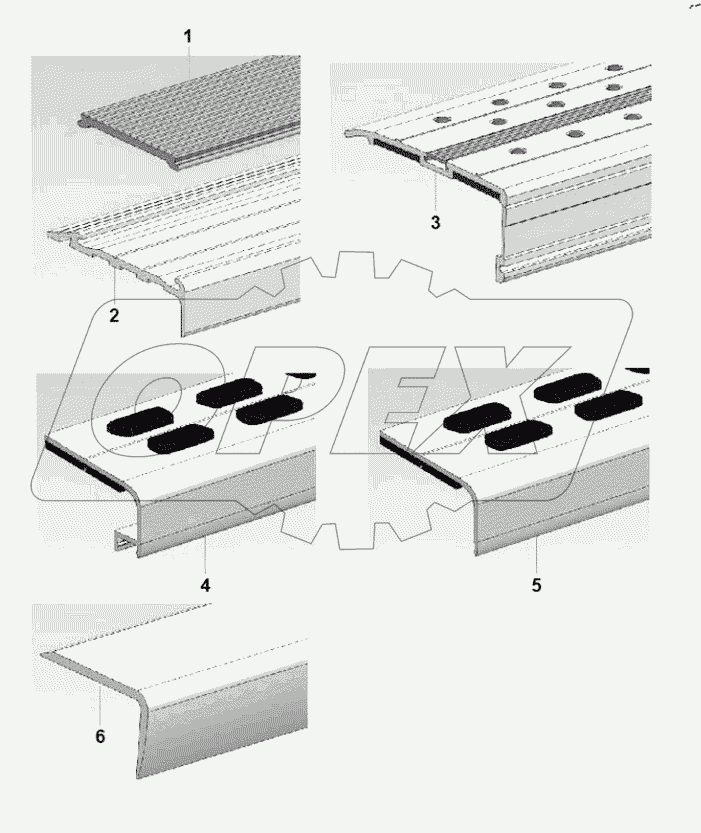 1

3

2

OPEX

4

5

6