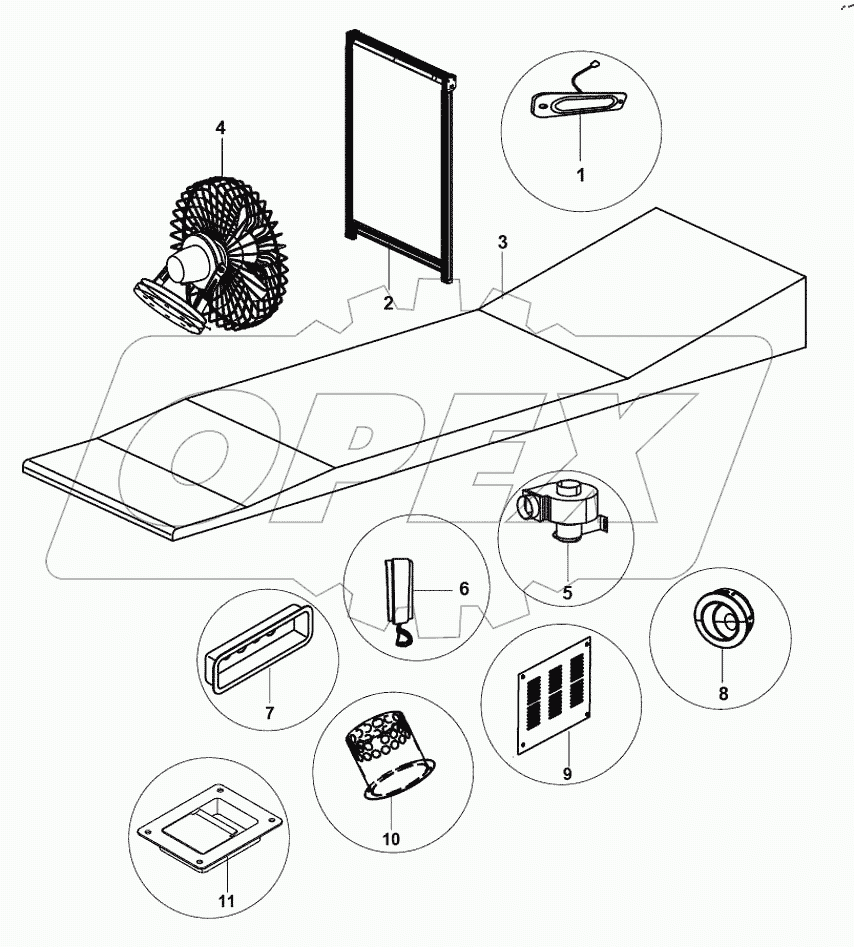 4
1
2
3
OPEX
6
5
7
8
9
10
11