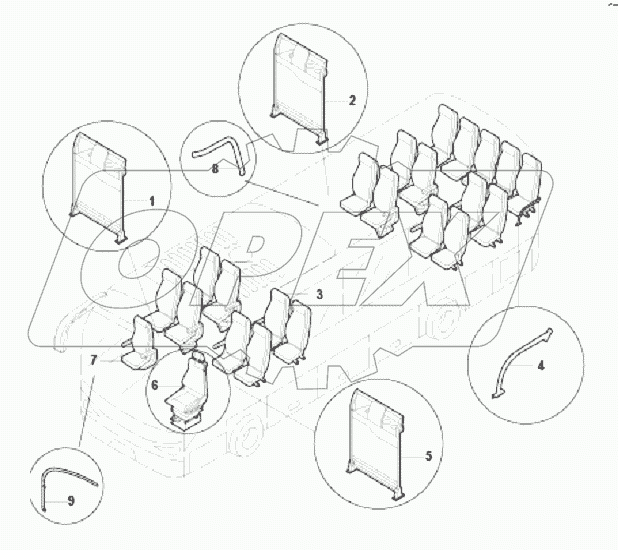 2
8
1
3
4
7
6
5
9
OPEX