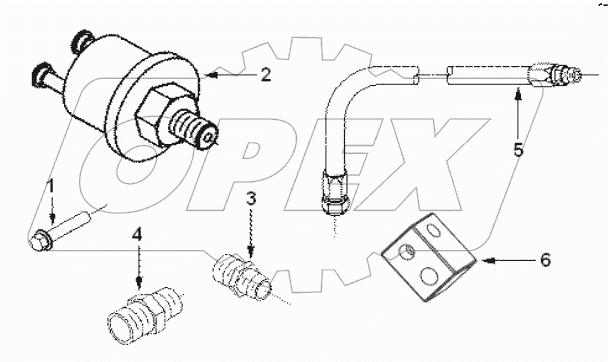 2
5
1
3
4
6
OPEX