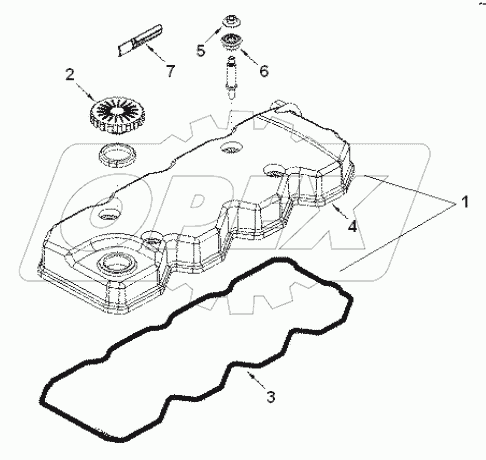 5
7
6
2
1
4
3
OPIX