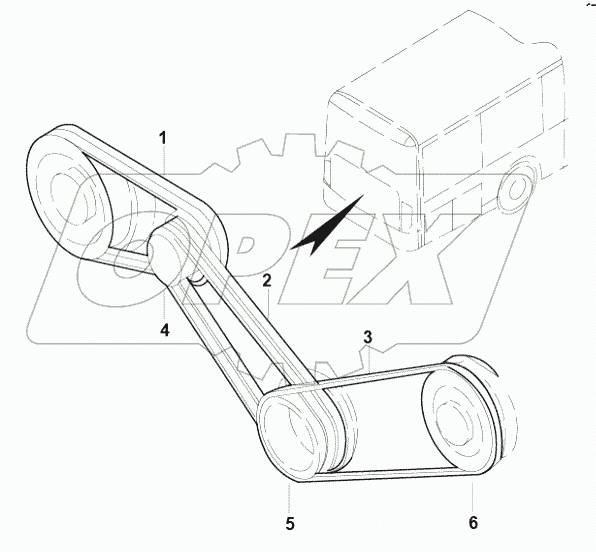 1
2
3
4
5
6
OPEX