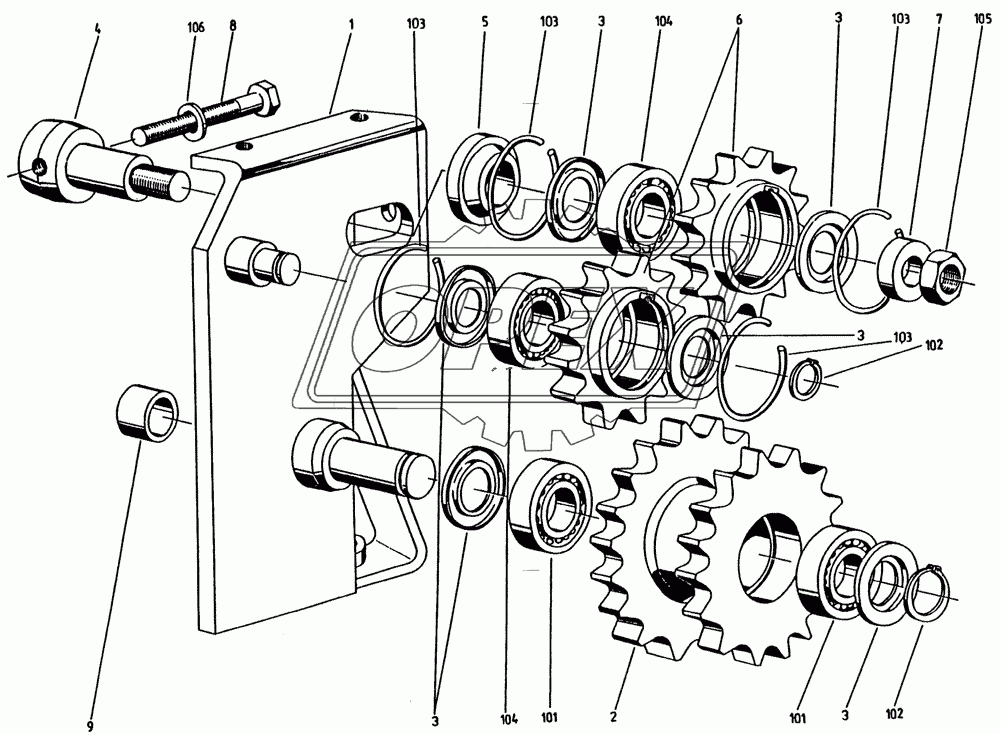 4
106
8
1
103
5
103
3
104
6
3
103
7
105
3
103
102
9
3
104
101
2
101
3
102