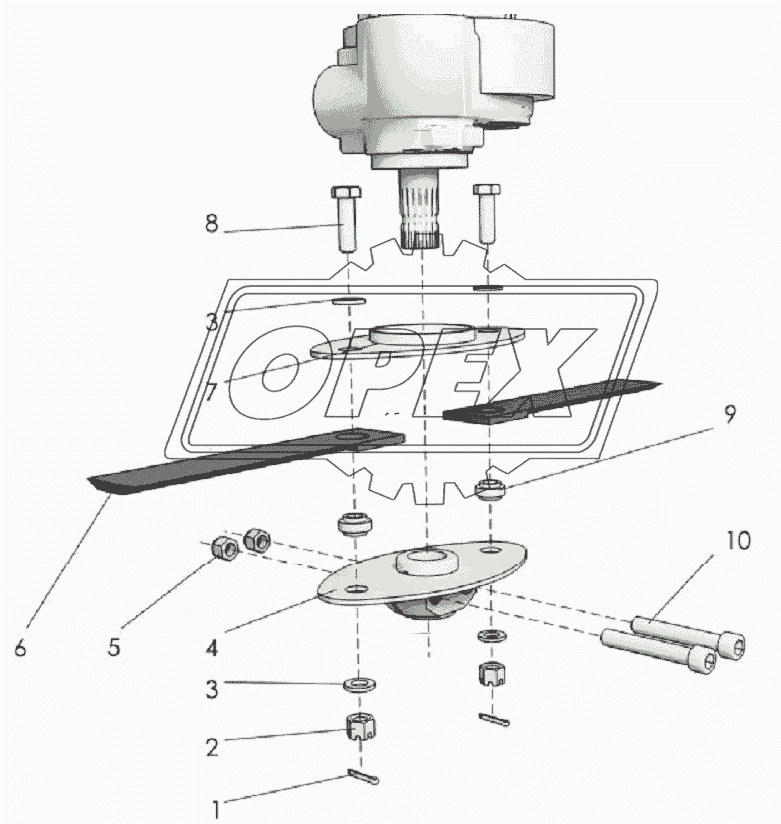 8
3
7
OPEX
9
10
6
5
4
3
2
1