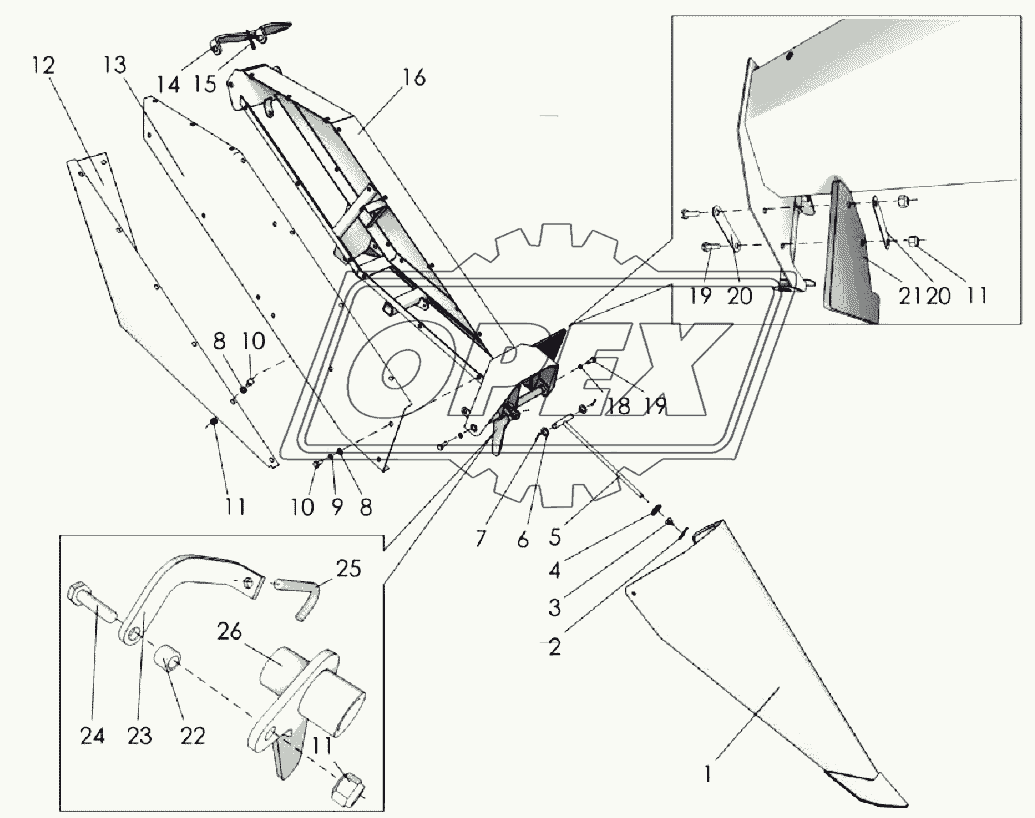 12
13
14
15
16
19
20
21
20
11
8
10
18
19
11
10
9
8
7
6
5
4
3
2
1
25
26
24
23
22
11
OPEX