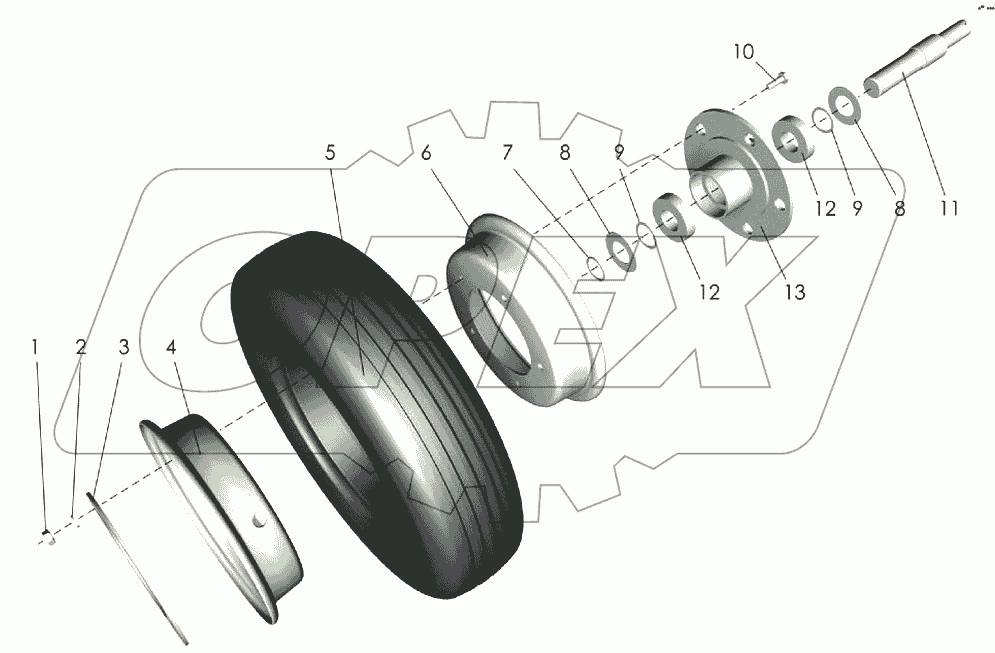 10
5
6
7
8
9
12
9
8
11
12
13
1
2
3
4
OPEX