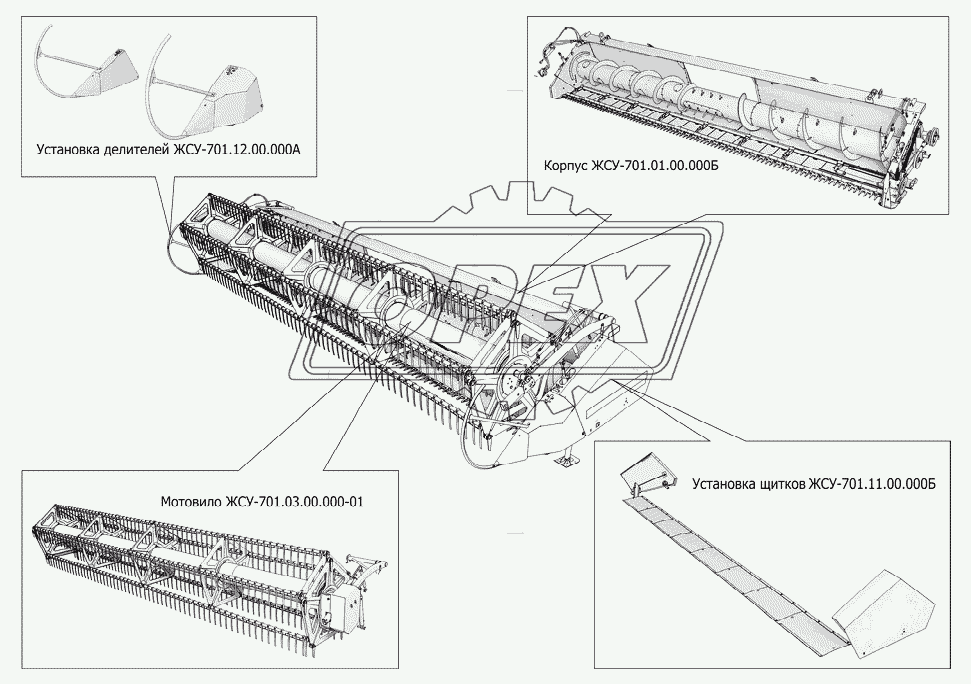 Установка делителей ЖСУ-701.12.00.000А

Корпус ЖСУ-701.01.00.000Б

OPEX

Мотовило ЖСУ-701.03.00.000-01

Установка щитков ЖСУ-701.11.00.000Б