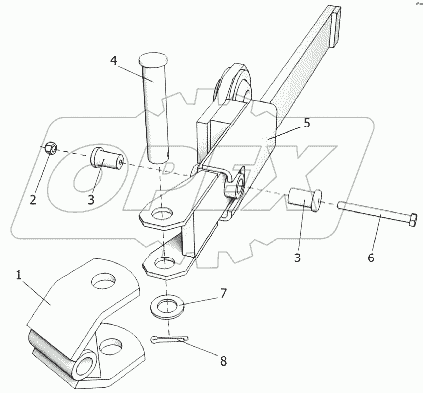 4
5
2
3
3
6
1
7
8
OPEX