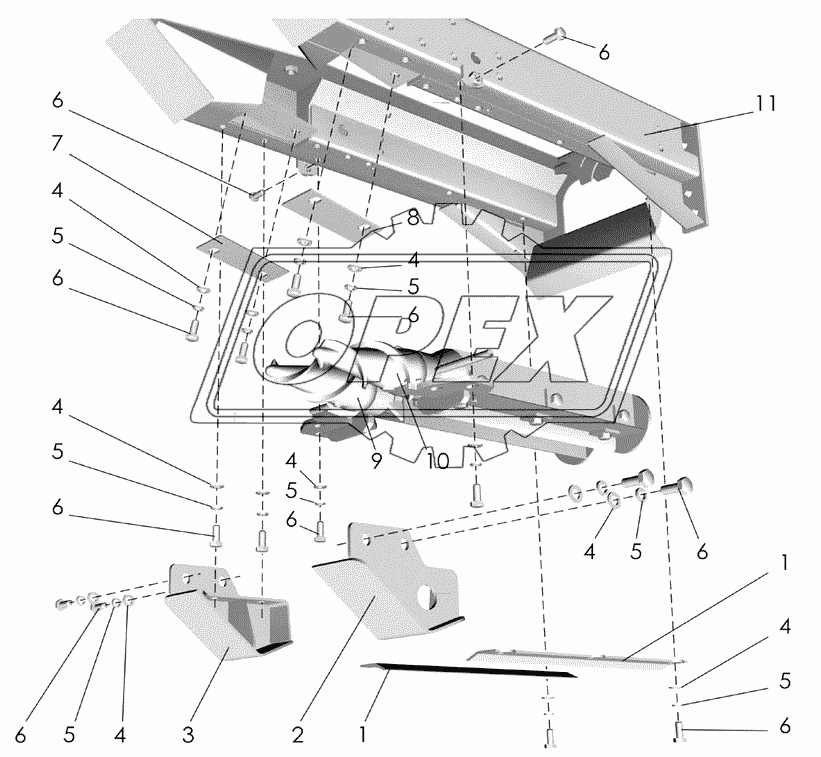 6
11
6
7
4
5
6
8
4
5
6
OPEX
4
5
6
9
10
4
5
6
4
5
6
1
4
5
6
6
5
4
3
2
1