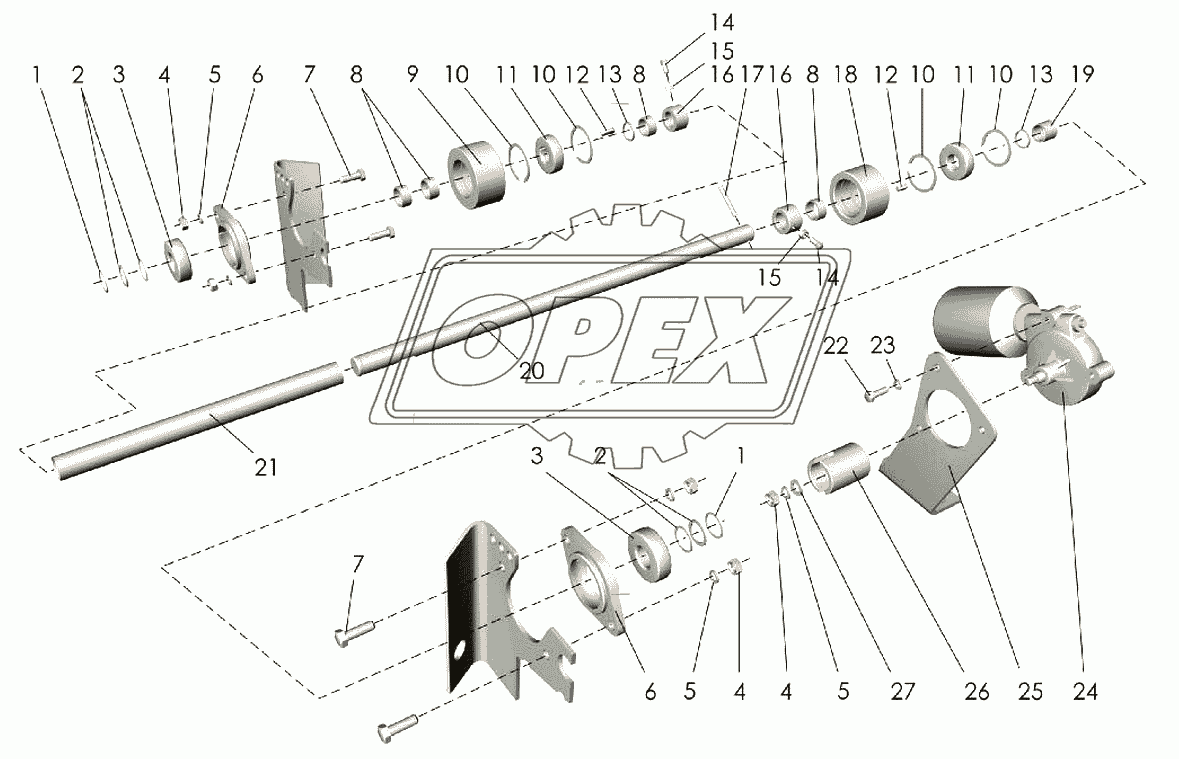 14
15
1 2 3 4 5 6 7 8 9 10 11 10 12 13 8 16 17 16 8 18 12 10 11 10 13 19
15 14
OPEX
20
22 23
21
3 2 1
7
6 5 4 4 5 27 26 25 24