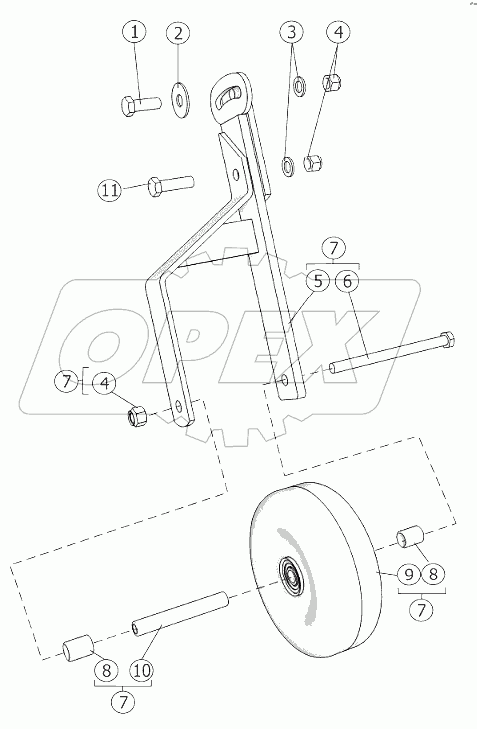 1
2
3
4
11
7
5
6
OPEX
7
4
9
8
7
8
10
7