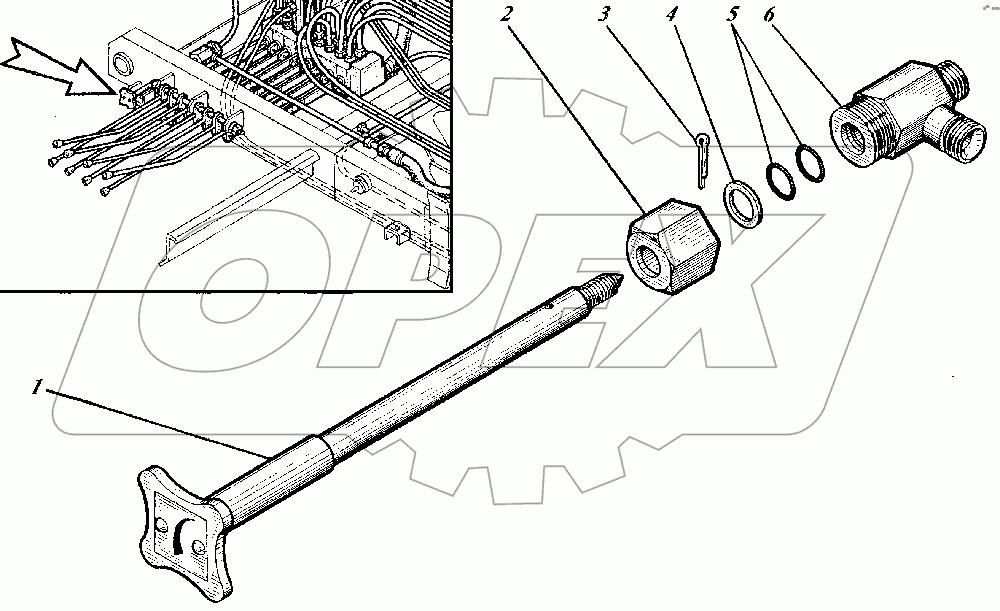 2 3 4 5 6

1

OPEX