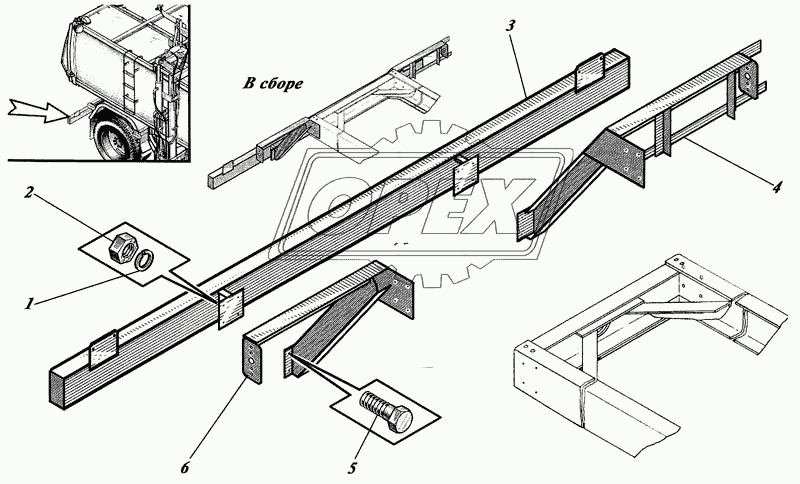 В сборе

3

4

2

1

6

5

OPEX