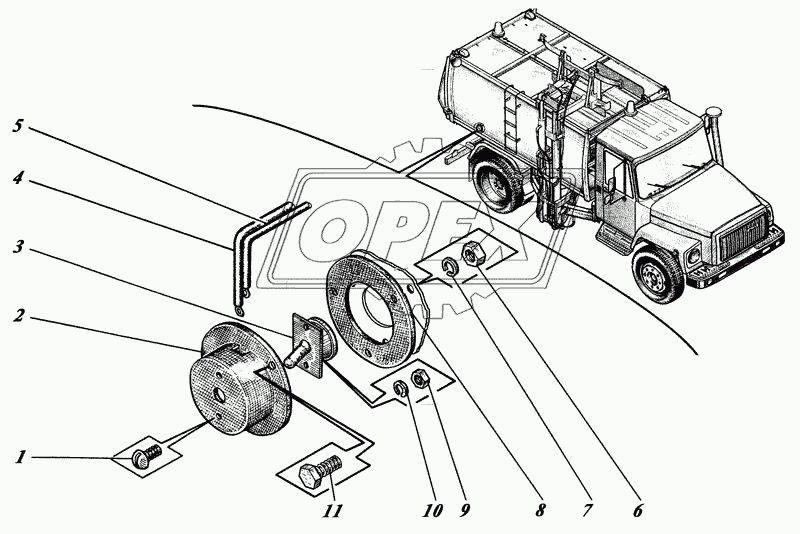 5
4
3
2
1
11
10
9
8
7
6
OPEX