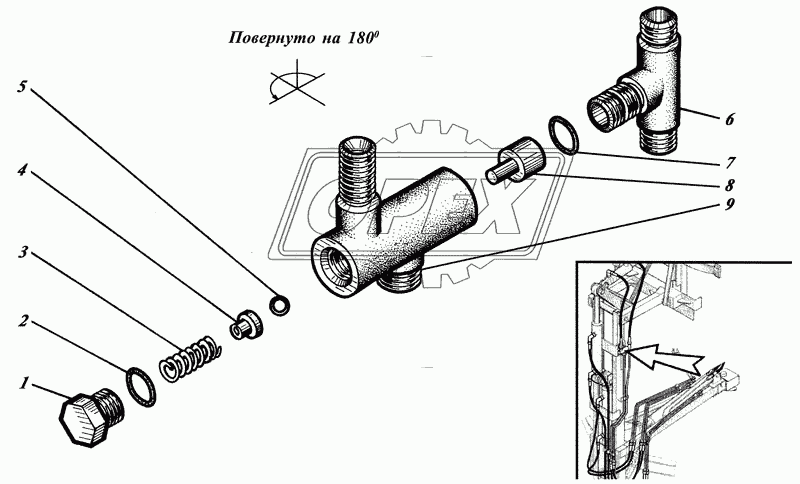 Повернуто на $180^0$

5

4

3

2

1

6

7

8

9

СПЕХ