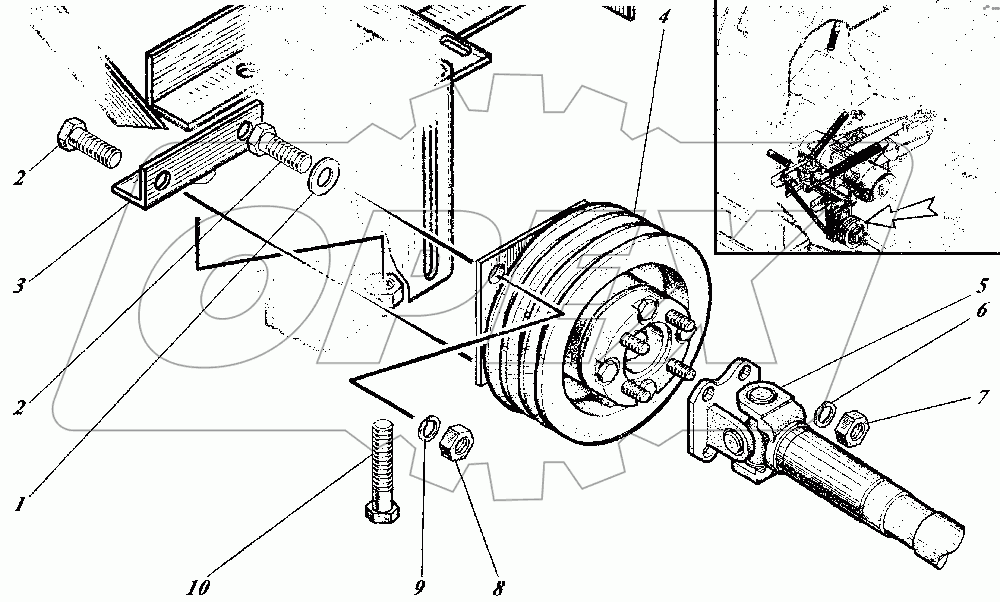 4
2
3
2
1
5
6
7
10
9
8
OPEX