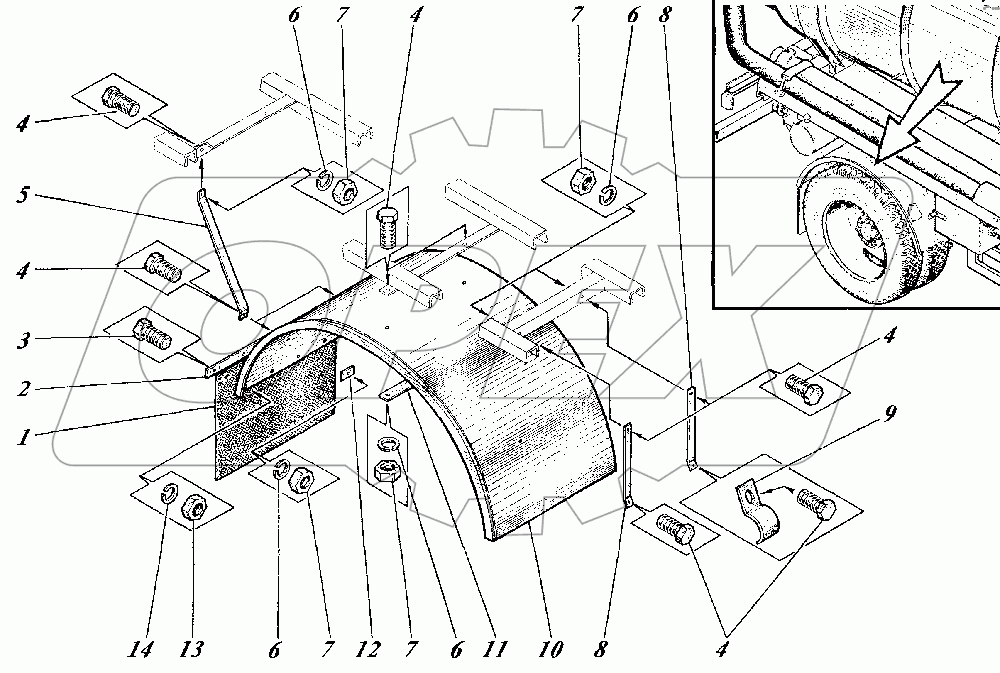 6 7 4 7 6 8

4
5
4
3
2
1

4
9

14 13 6 7 12 7 6 11 10 8 4